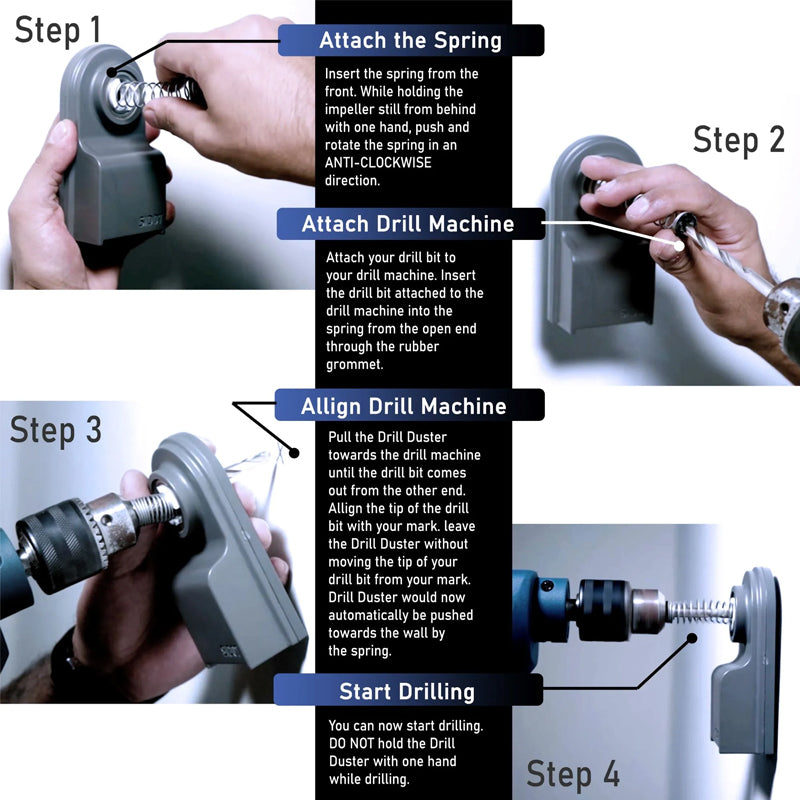 Step 1

Attach the Spring

Insert the spring from the front. While holding the impeller still from behind with one hand, push and rotate the spring in an ANTI-CLOCKWISE direction.

Step 2

Attach Drill Machine

Attach your drill bit to your drill machine. Insert the drill bit attached to the drill machine into the spring from the open end through the rubber grommet.

Step 3

Allign Drill Machine

Pull the Drill Duster towards the drill machine until the drill bit comes out from the other end. Allign the tip of the drill bit with your mark. leave the Drill Duster without moving the tip of your drill bit from your mark. Drill Duster would now automatically be pushed towards the wall by the spring.

Start Drilling

You can now start drilling. DO NOT hold the Drill Duster with one hand while drilling.

Step 4