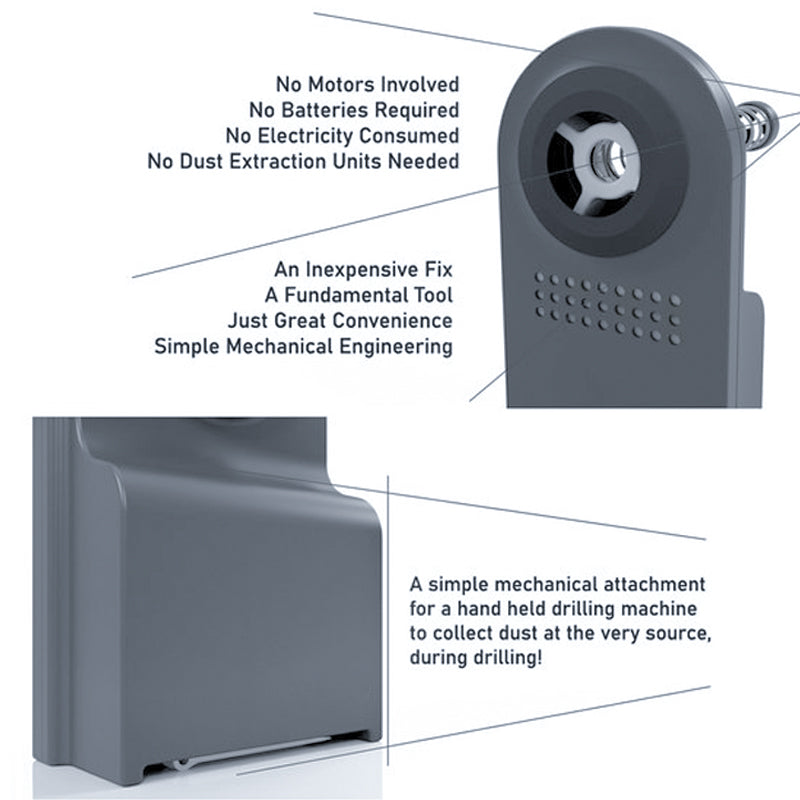 No Motors Involved
No Batteries Required
No Electricity Consumed
No Dust Extraction Units Needed

An Inexpensive Fix
A Fundamental Tool
Just Great Convenience
Simple Mechanical Engineering

A simple mechanical attachment for a hand held drilling machine to collect dust at the very source, during drilling!