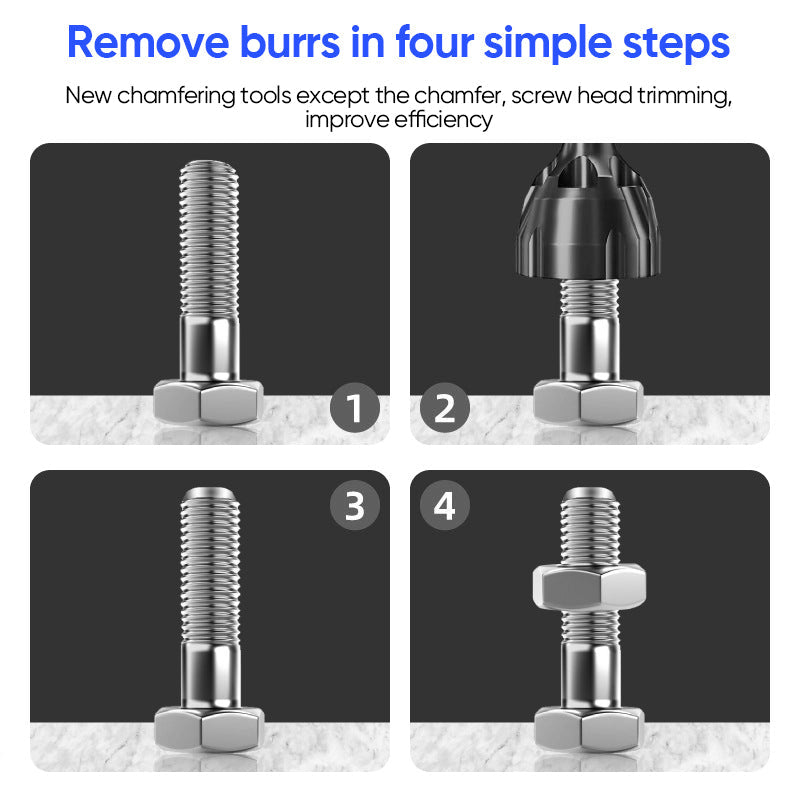 Remove burrs in four simple steps

New chamfering tools except the chamfer, screw head trimming, improve efficiency

1

2

3

4