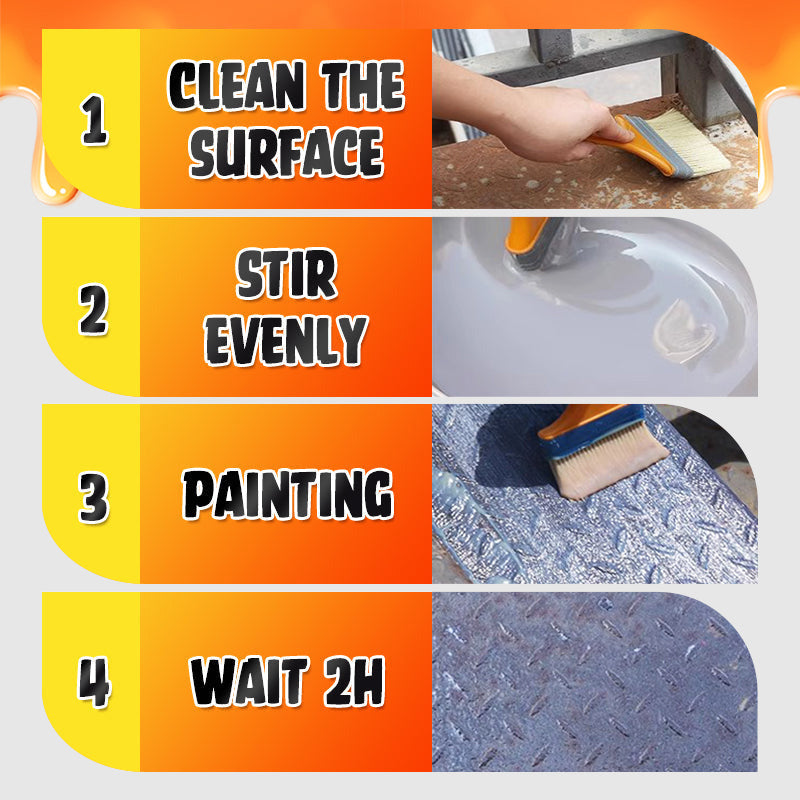 1 CLEAN THE SURFACE

2 STIR EVENLY

3 PAINTING

4 WAIT 2H