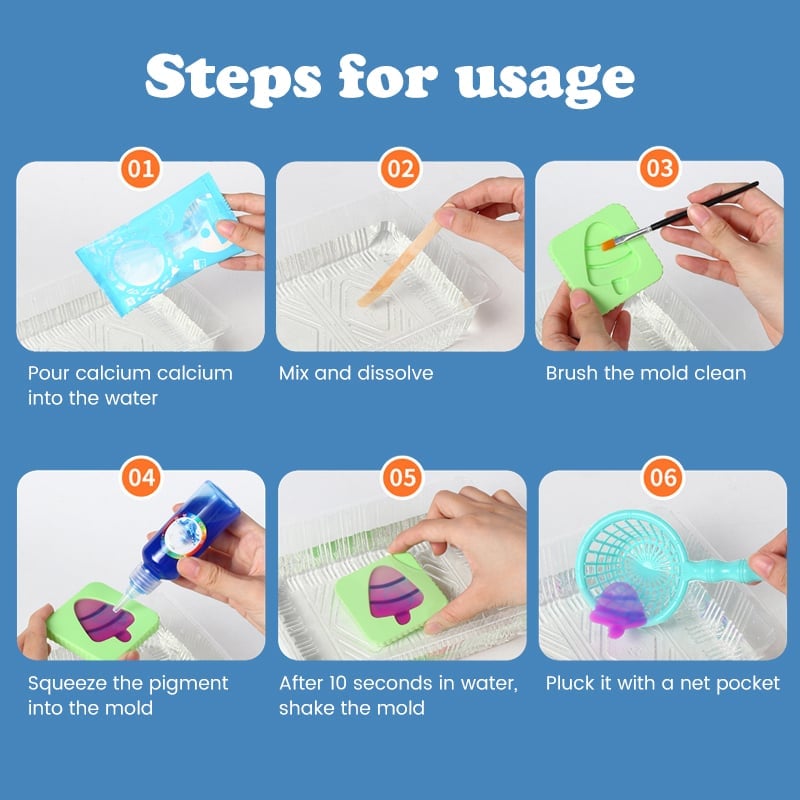 Steps for usage

01

Pour calcium calcium into the water

02

Mix and dissolve

03

Brush the mold clean

04

Squeeze the pigment into the mold

05

After 10 seconds in water, shake the mold

06

Pluck it with a net pocket