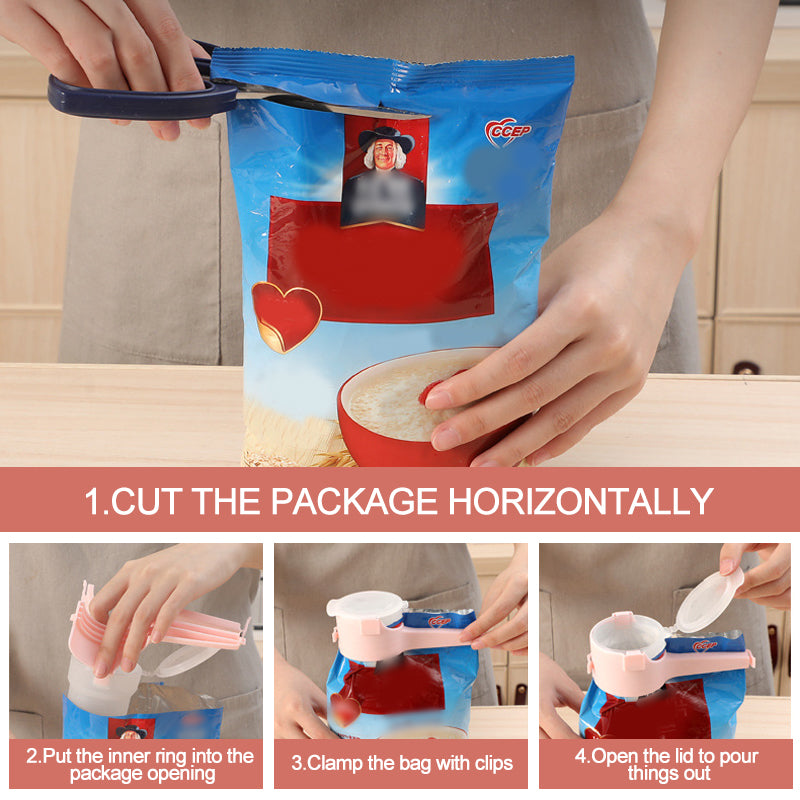 CCEP

1.CUT THE PACKAGE HORIZONTALLY

CCEP

CCEP

2.Put the inner ring into the package opening

3.Clamp the bag with clips

4.Open the lid to pour things out