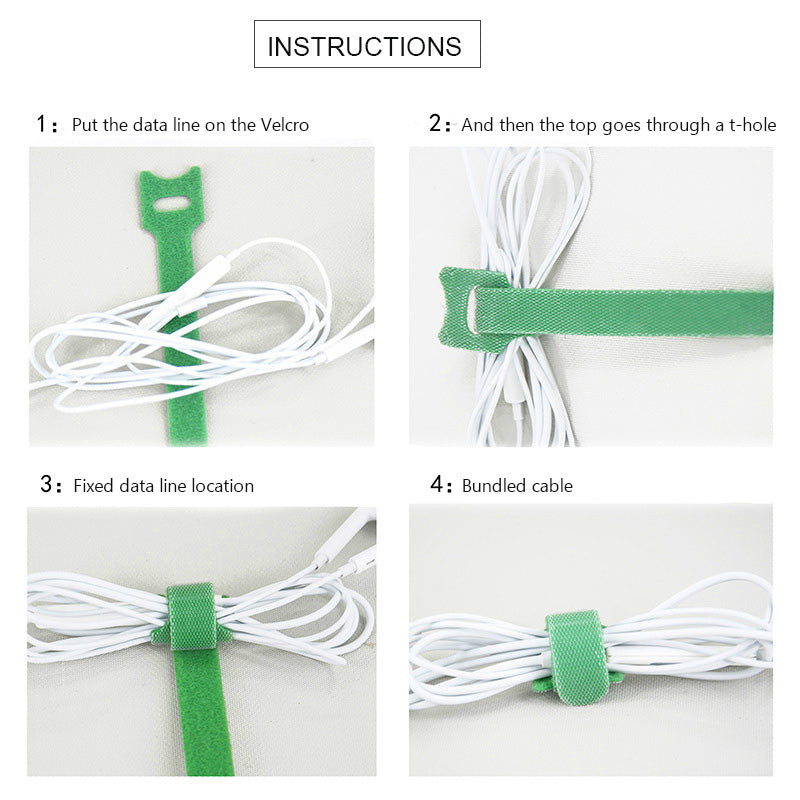 INSTRUCTIONS

1: Put the data line on the Velcro

2: And then the top goes through a t-hole

3: Fixed data line location

4: Bundled cable