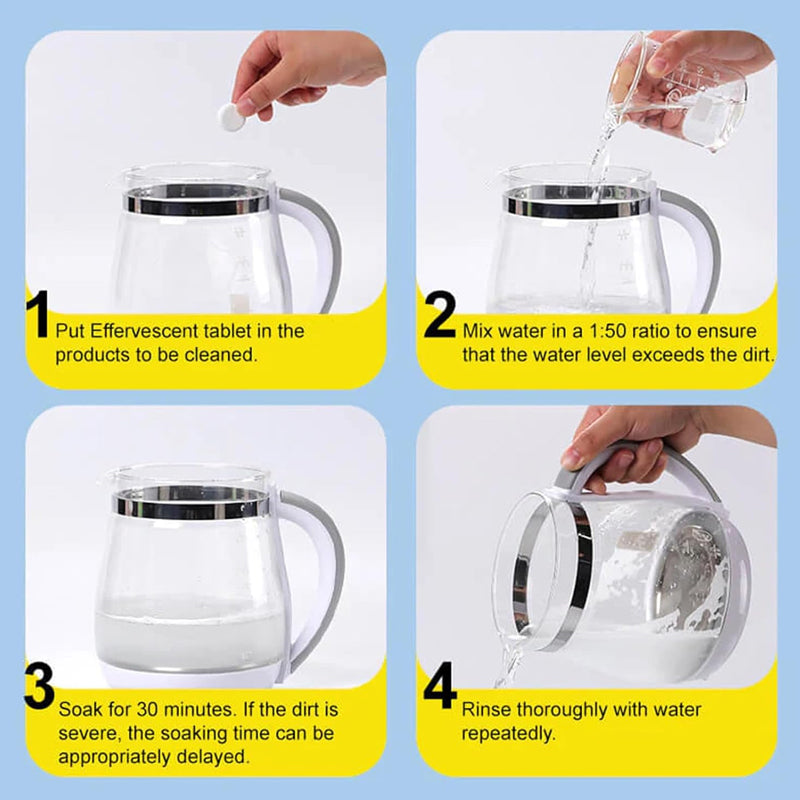 1 Put Effervescent tablet in the products to be cleaned.

2 Mix water in a 1:50 ratio to ensure that the water level exceeds the dirt.

3 Soak for 30 minutes. If the dirt is severe, the soaking time can be appropriately delayed.

4 Rinse thoroughly with water repeatedly.