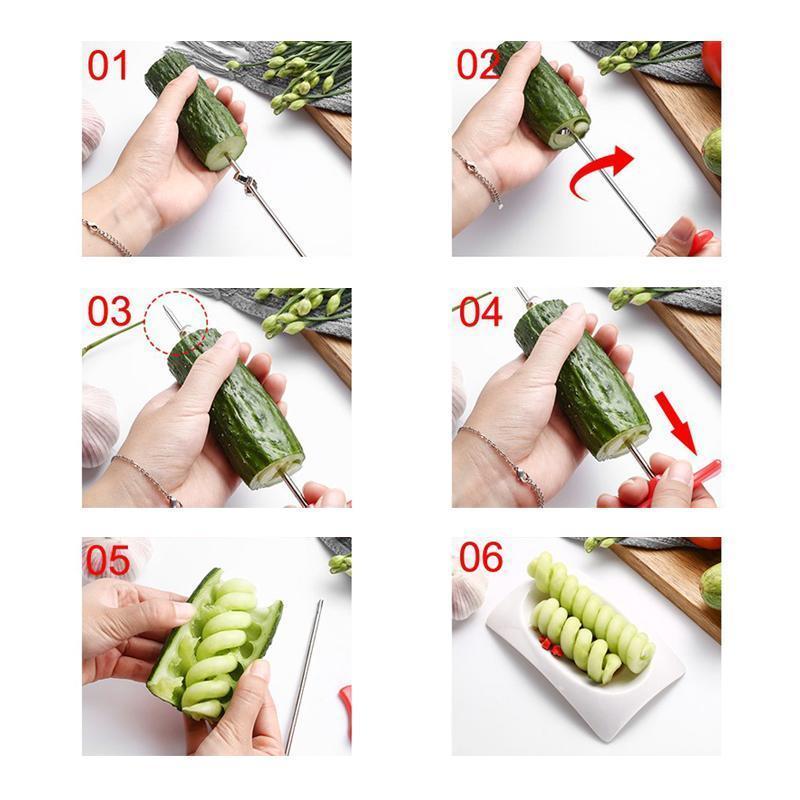 01

02

03

04

05

06