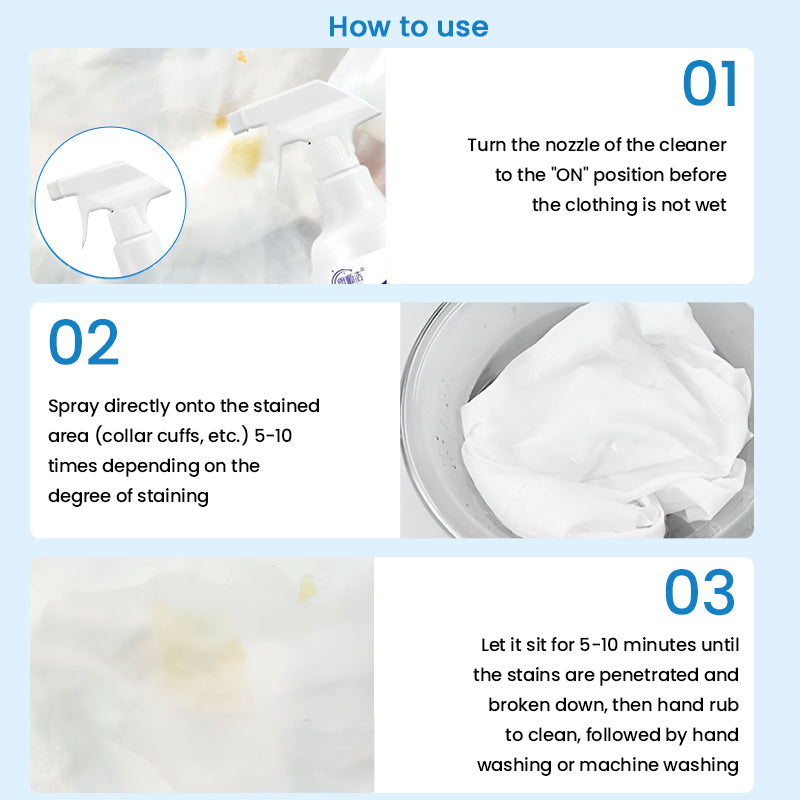 How to use

01

Turn the nozzle of the cleaner to the "ON" position before the clothing is not wet

02

Spray directly onto the stained area (collar cuffs, etc.) 5-10 times depending on the degree of staining

03

Let it sit for 5-10 minutes until the stains are penetrated and broken down, then hand rub to clean, followed by hand washing or machine washing