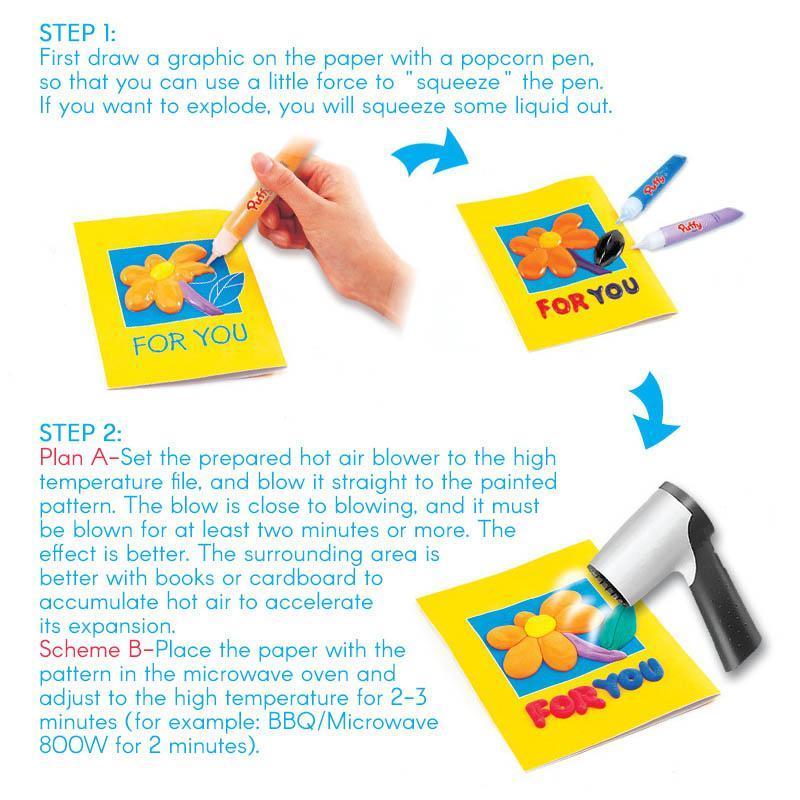 STEP 1:
First draw a graphic on the paper with a popcorn pen, so that you can use a little force to "squeeze" the pen. If you want to explode, you will squeeze some liquid out.

Puffy

FOR YOU

Puffy

Puffy

FOR YOU

STEP 2:
Plan A-Set the prepared hot air blower to the high temperature file, and blow it straight to the painted pattern. The blow is close to blowing, and it must be blown for at least two minutes or more. The effect is better. The surrounding area is better with books or cardboard to accumulate hot air to accelerate its expansion.
Scheme B-Place the paper with the pattern in the microwave oven and adjust to the high temperature for 2-3 minutes (for example: BBQ/Microwave 800W for 2 minutes).

FOR YOU