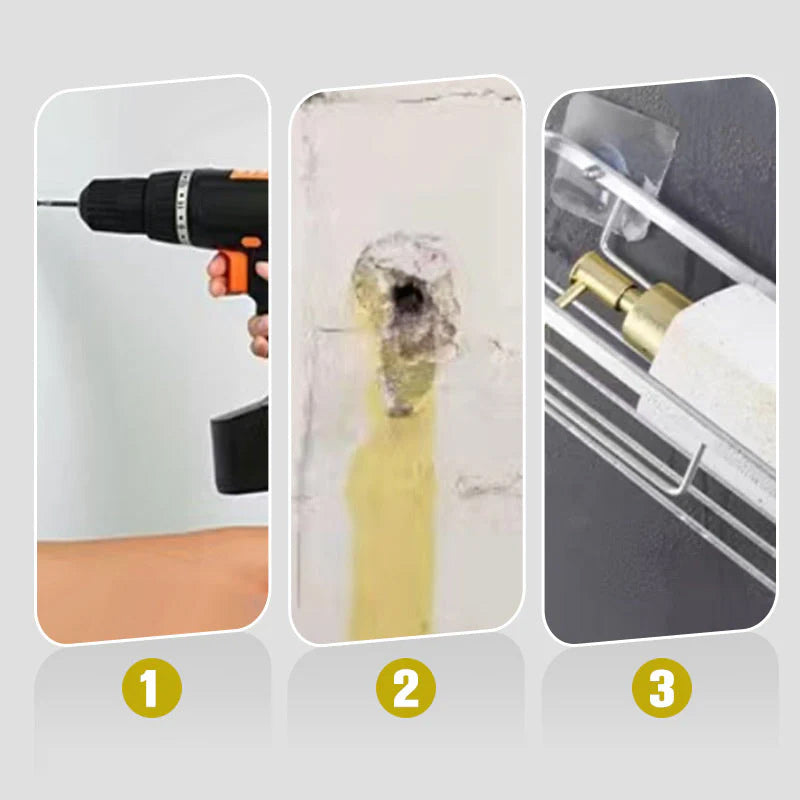 1

2

3